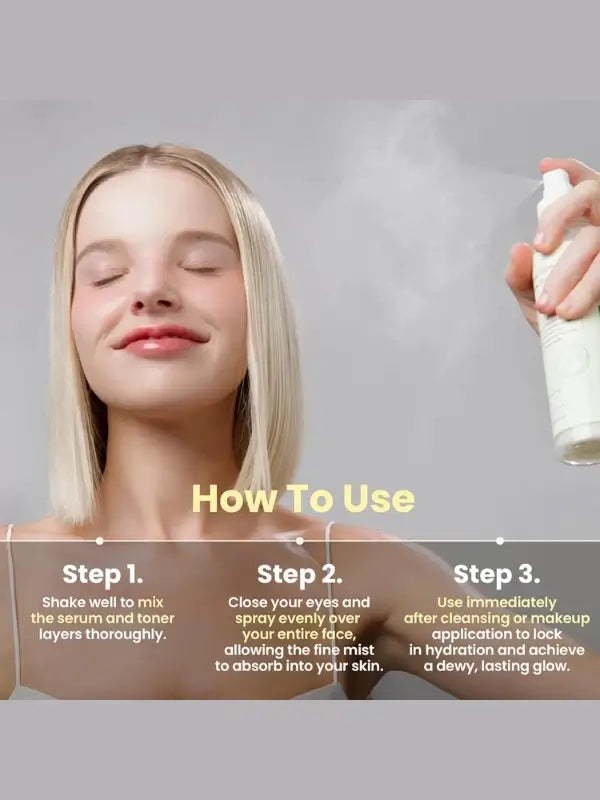 How To Use

Step 1.

Shake well to mix the serum and toner layers thoroughly.

Step 2.

Close your eyes and spray evenly over your entire face, allowing the fine mist to absorb into your skin.

Step 3.

Use immediately after cleansing or makeup application to lock in hydration and achieve a dewy, lasting glow.